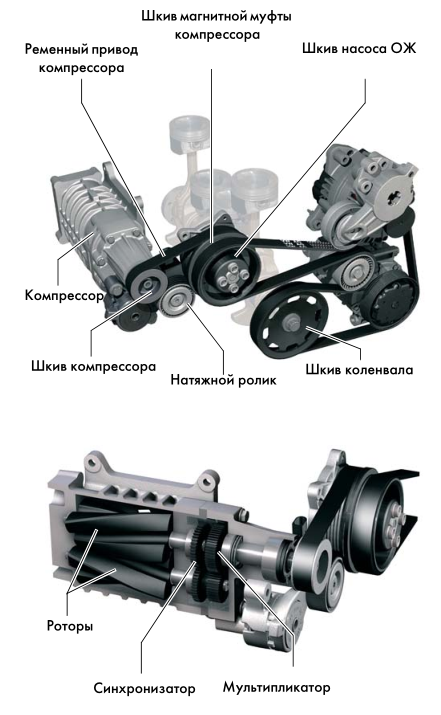 Шкив магнитной муфты компрессора

Ременный привод компрессора

Шкив насоса ОЖ

Компрессор

Шкив компрессора

Натяжной ролик

Шкив коленвала

Роторы

Синхронизатор

Мультипликатор