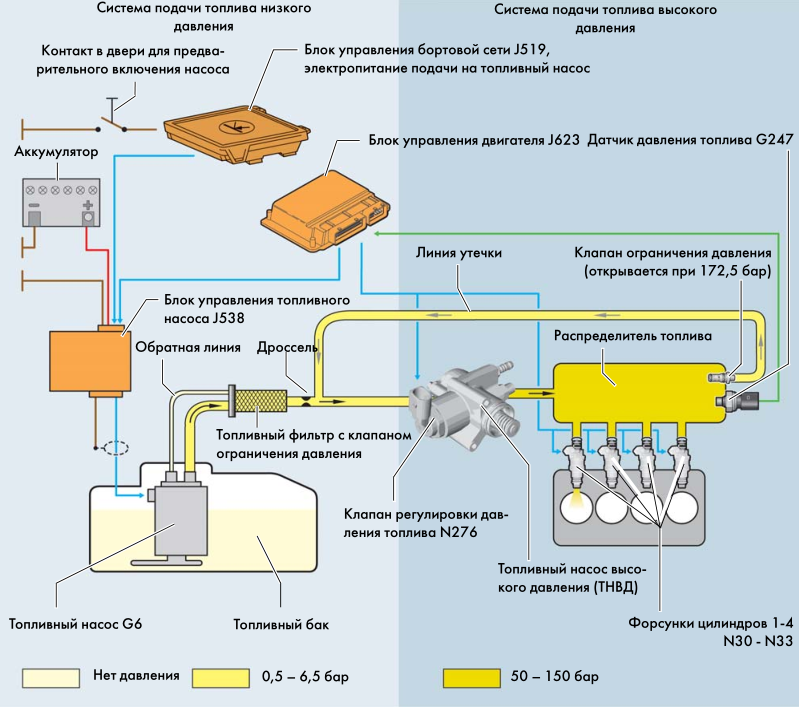 Система подачи топлива низкого давления

Система подачи топлива высокого давления

Контакт в двери для предварительного включения насоса

Блок управления бортовой сети J519, электропитание подачи на топливный насос

Аккумулятор

Блок управления двигателя J623

Датчик давления топлива G247

Линия утечки

Клапан ограничения давления (открывается при 172,5 бар)

Блок управления топливного насоса J538

Обратная линия

Дроссель

Распределитель топлива

Топливный фильтр с клапаном ограничения давления

Клапан регулировки давления топлива N276

Топливный насос высокого давления (ТНВД)

Топливный насос G6

Топливный бак

Форсунки цилиндров 1-4 N30 - N33

Нет давления

0,5 – 6,5 бар

50 – 150 бар